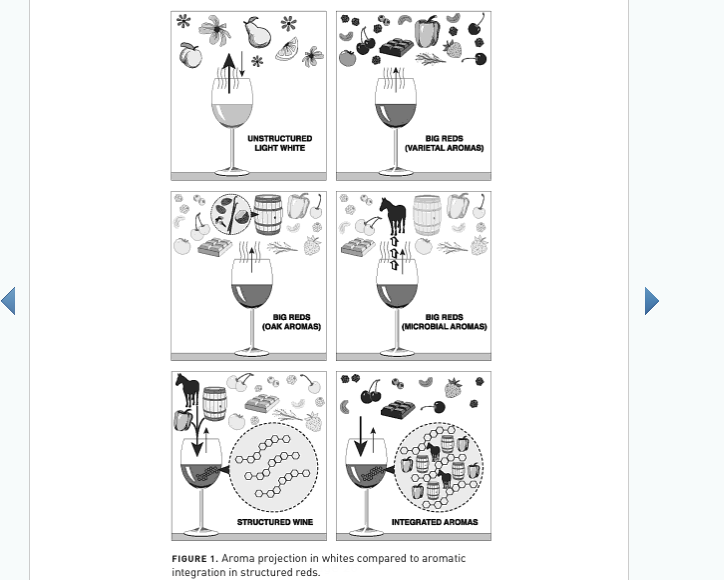 UNSTRUCTURED LIGHT WHITE

BIG REDS (VARIETAL AROMAS)

BIG REDS (OAK AROMAS)

BIG REDS (MICROBIAL AROMAS)

STRUCTURED WINE

INTEGRATED AROMAS

FIGURE 1. Aroma projection in whites compared to aromatic integration in structured reds.